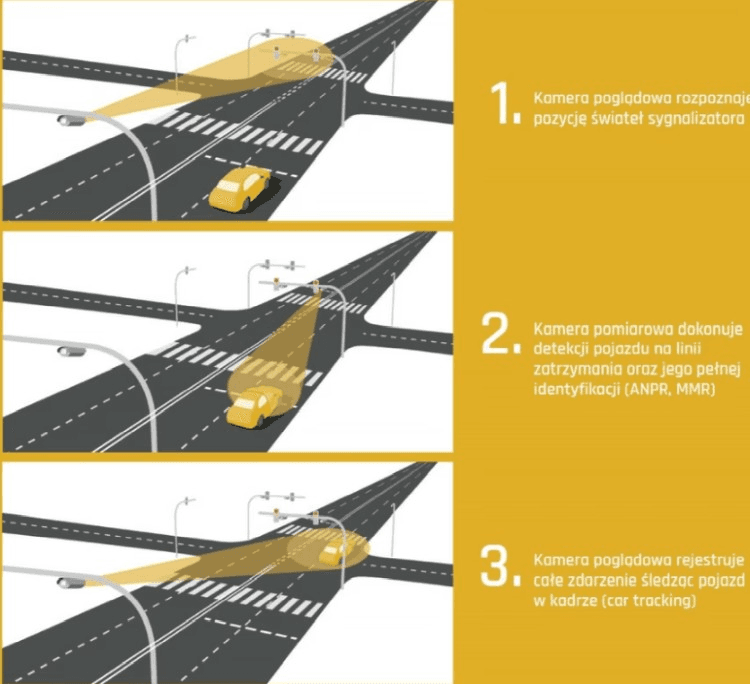 1. Kamera poglądowa rozpoznaje pozycję świateł sygnalizatora

2. Kamera pomiarowa dokonuje detekcji pojazdu na linii zatrzymania oraz jego pełnej identyfikacji (ANPR, MMR)

3. Kamera poglądowa rejestruje całe zdarzenie śledząc pojazd w kadrze (car tracking)